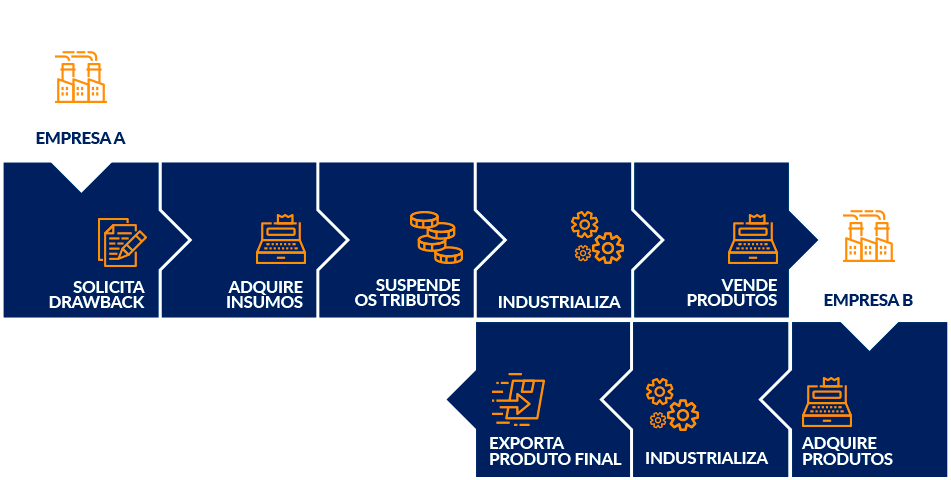 EMPRESA A

SOLICITA DRAWBACK

ADQUIRE INSUMOS

SUSPENDE OS TRIBUTOS

INDUSTRIALIZA

VENDE PRODUTOS

EMPRESA B

ADQUIRE PRODUTOS

INDUSTRIALIZA

EXPORTA PRODUTO FINAL